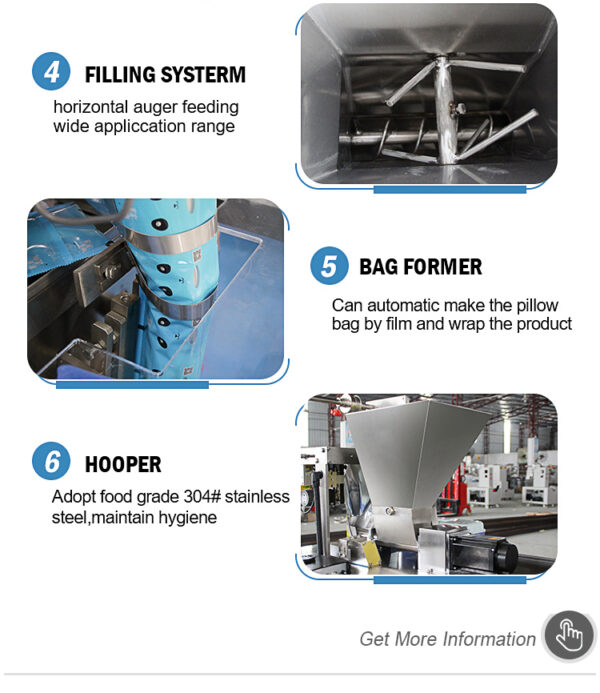 4 FILLING SYSTERM

horizontal auger feeding wide appliccation range

5 BAG FORMER

Can automatic make the pillow bag by film and wrap the product

6 HOOPER

Adopt food grade 304# stainless steel,maintain hygiene

Get More Information