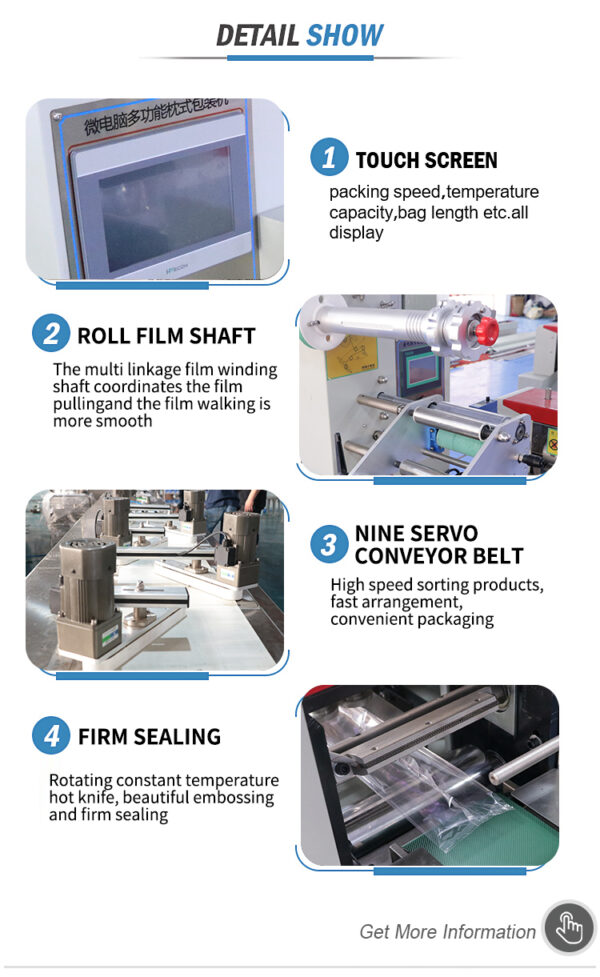 DETAIL SHOW

微电脑多功能枕式包装机

1 TOUCH SCREEN

packing speed,temperature capacity,bag length etc.all display

2 ROLL FILM SHAFT

The multi linkage film winding shaft coordinates the film pullingand the film walking is more smooth

3 NINE SERVO CONVEYOR BELT

High speed sorting products, fast arrangement, convenient packaging

4 FIRM SEALING

Rotating constant temperature hot knife, beautiful embossing and firm sealing

Get More Information