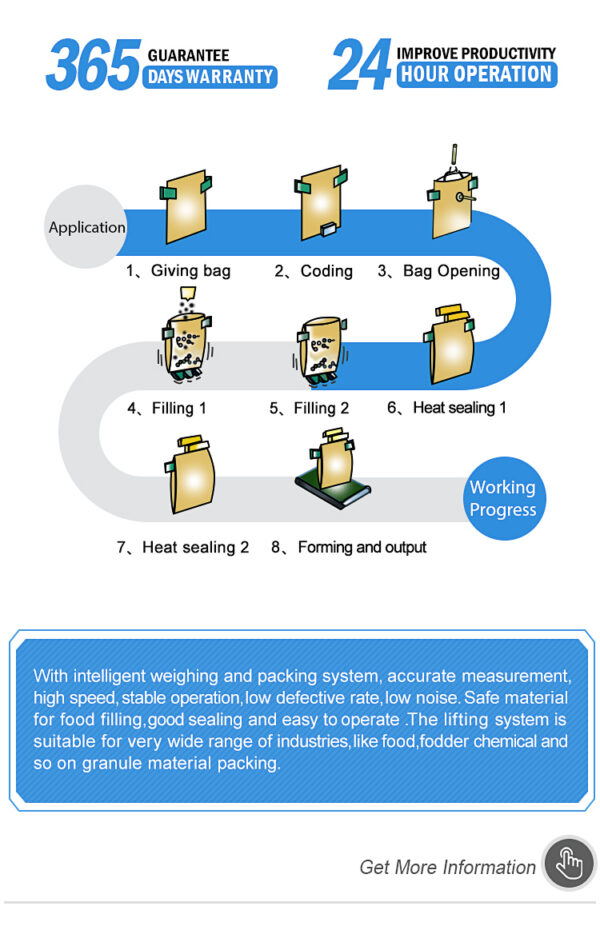 365 GUARANTEE DAYS WARRANTY

24 IMPROVE PRODUCTIVITY HOUR OPERATION

Application

1、Giving bag 2、Coding 3、Bag Opening

4、Filling 1 5、Filling 2 6、Heat sealing 1

7、Heat sealing 2 8、Forming and output

Working Progress

With intelligent weighing and packing system, accurate measurement, high speed, stable operation, low defective rate, low noise. Safe material for food filling, good sealing and easy to operate .The lifting system is suitable for very wide range of industries, like food, fodder chemical and so on granule material packing.

Get More Information