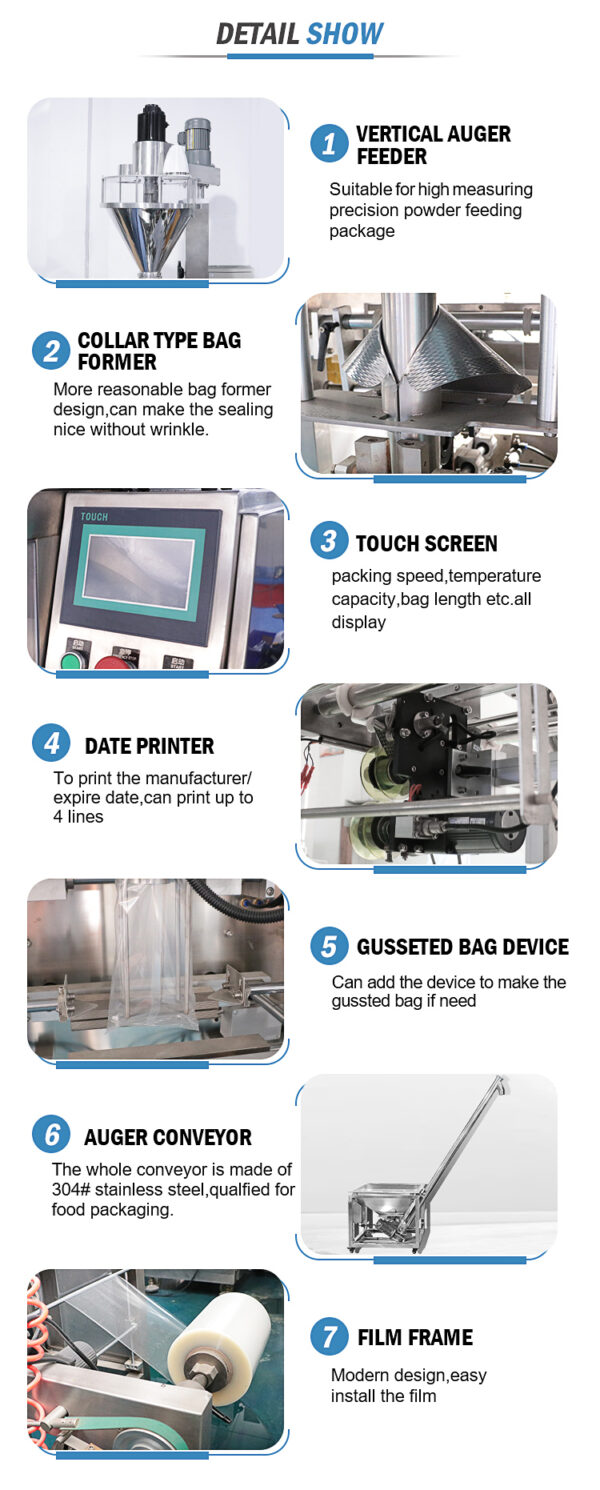 DETAIL SHOW

1 VERTICAL AUGER FEEDER
Suitable for high measuring precision powder feeding package

2 COLLAR TYPE BAG FORMER
More reasonable bag former design,can make the sealing nice without wrinkle.

TOUCH

3 TOUCH SCREEN
packing speed,temperature capacity,bag length etc.all display

4 DATE PRINTER
To print the manufacturer/ expire date,can print up to 4 lines

5 GUSSETED BAG DEVICE
Can add the device to make the gussted bag if need

6 AUGER CONVEYOR
The whole conveyor is made of 304# stainless steel,qualfied for food packaging.

7 FILM FRAME
Modern design,easy install the film