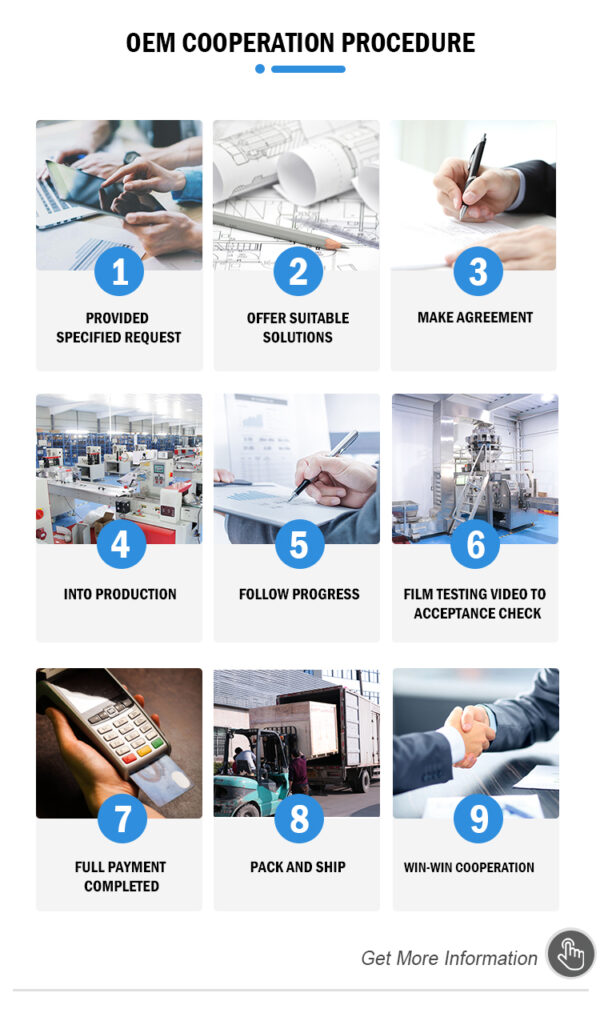 OEM COOPERATION PROCEDURE

1
PROVIDED SPECIFIED REQUEST

2
OFFER SUITABLE SOLUTIONS

3
MAKE AGREEMENT

4
INTO PRODUCTION

5
FOLLOW PROGRESS

6
FILM TESTING VIDEO TO ACCEPTANCE CHECK

7
FULL PAYMENT COMPLETED

8
PACK AND SHIP

9
WIN-WIN COOPERATION

Get More Information